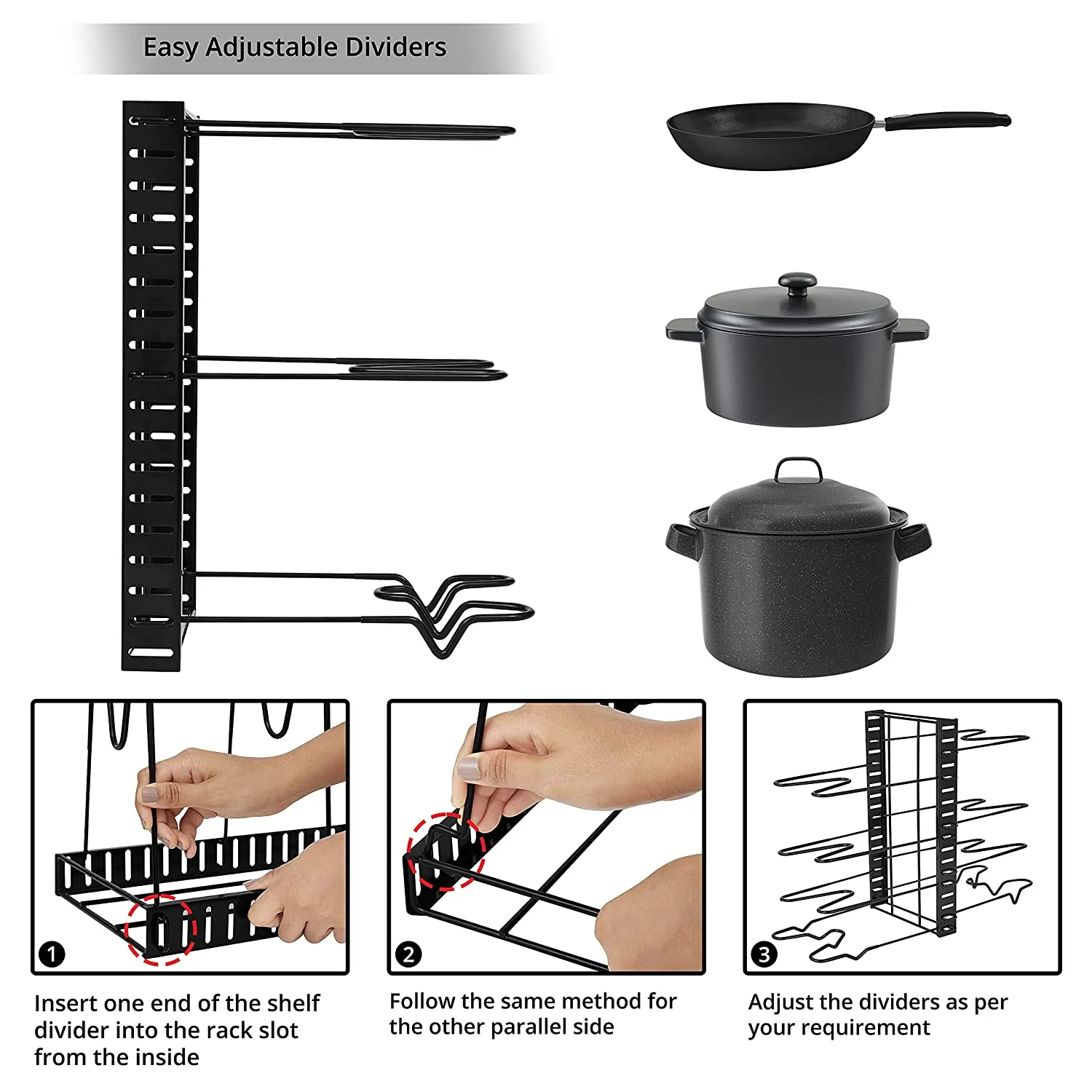 Easy Adjustable Dividers

1

Insert one end of the shelf divider into the rack slot from the inside

2

Follow the same method for the other parallel side

3

Adjust the dividers as per your requirement